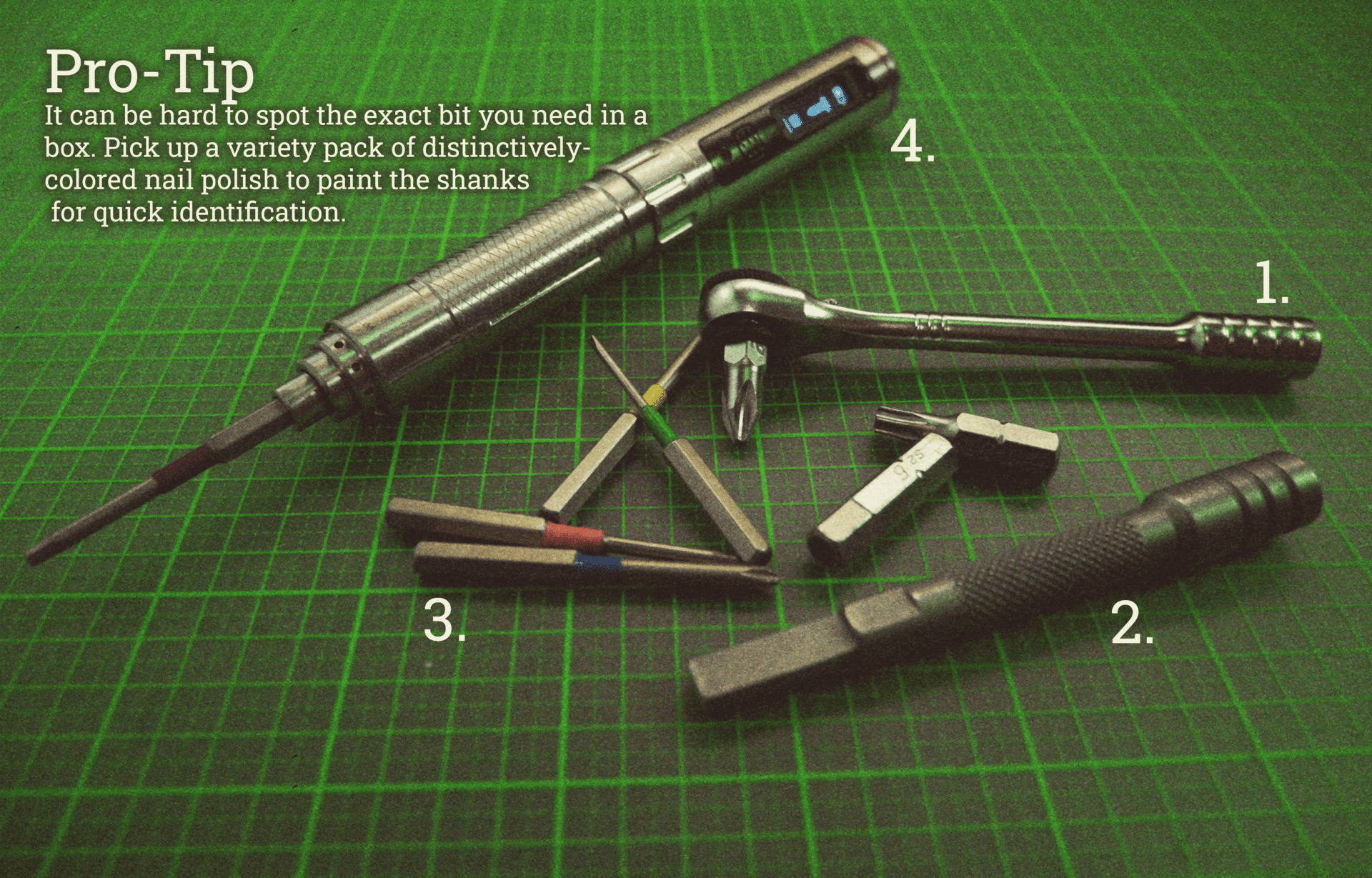 Pro-Tip

It can be hard to spot the exact bit you need in a box. Pick up a variety pack of distinctively-colored nail polish to paint the shanks for quick identification.

4.

1.

3.

2.